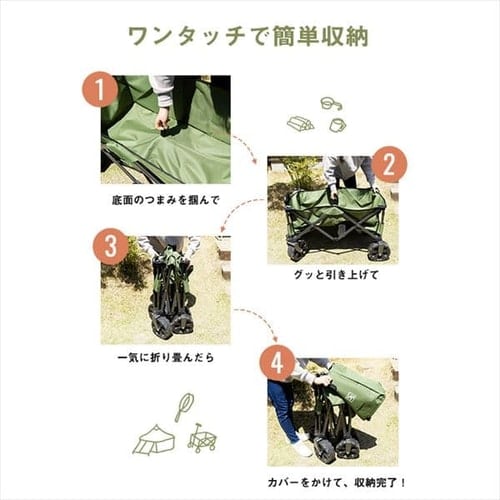 ワンタッチで簡単収納

1

底面のつまみを掴んで

2

グッと引き上げて

3

一気に折り畳んだら

4

カバーをかけて、収納完了！