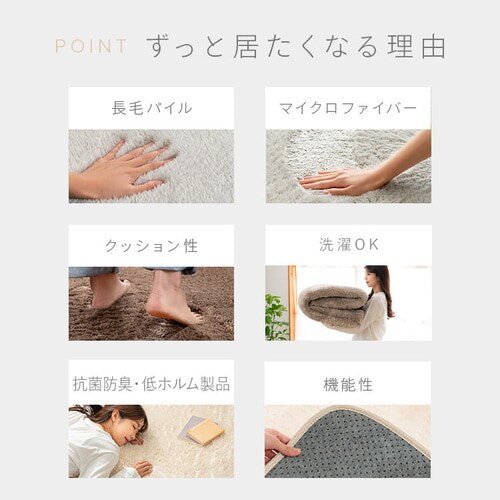 POINT ずっと居たくなる理由

長毛パイル

マイクロファイバー

クッション性

洗濯OK

抗菌防臭・低ホルム製品

機能性