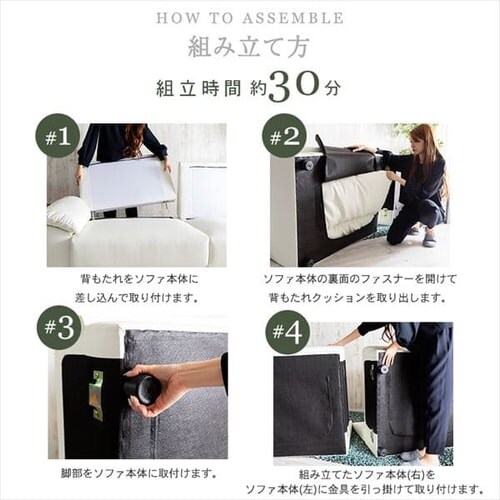 HOW TO ASSEMBLE
組み立て方
組立時間 約30分

#1
背もたれをソファ本体に差し込んで取り付けます。

#2
ソファ本体の裏面のファスナーを開けて背もたれクッションを取り出します。

#3
脚部をソファ本体に取付けます。

#4
組み立てたソファ本体(右)をソファ本体(左)に金具を引っ掛けて取り付けます。