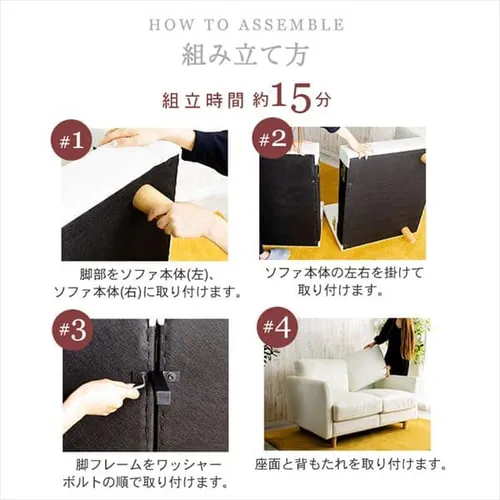 HOW TO ASSEMBLE
組み立て方

組立時間 約15分

#1
脚部をソファ本体(左)、ソファ本体(右)に取り付けます。

#2
ソファ本体の左右を掛けて取り付けます。

#3
脚フレームをワッシャーボルトの順で取り付けます。

#4
座面と背もたれを取り付けます。