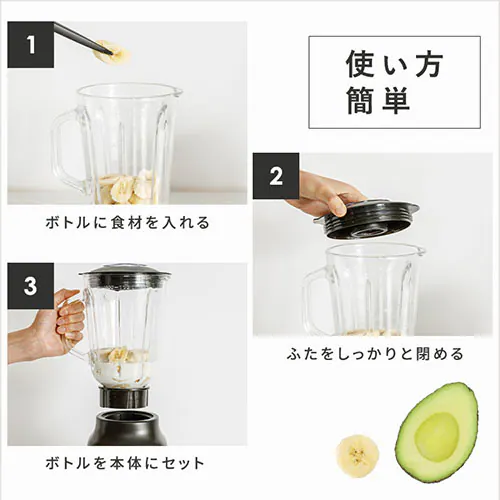 使い方
簡単

1
ボトルに食材を入れる

2
ふたをしっかりと閉める

3
ボトルを本体にセット