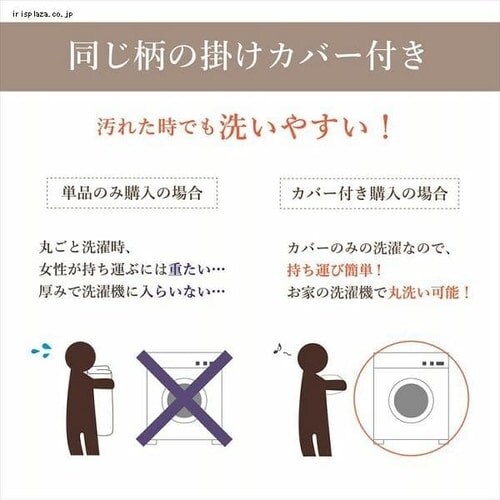 irisplaza.co.jp

同じ柄の掛けカバー付き

汚れた時でも洗いやすい！

単品のみ購入の場合

丸ごと洗濯時、
女性が持ち運ぶには重たい…
厚みで洗濯機に入らいない…

カバー付き購入の場合

カバーのみの洗濯なので、
持ち運び簡単！
お家の洗濯機で丸洗い可能！