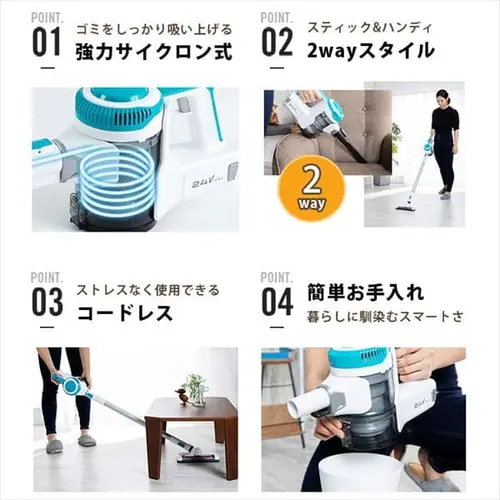 POINT.
01
ゴミをしっかり吸い上げる
強力サイクロン式

24V

POINT.
02
スティック&ハンディ
2wayスタイル

2
way

POINT.
03
ストレスなく使用できる
コードレス

POINT.
04
簡単お手入れ
暮らしに馴染むスマートさ

24V