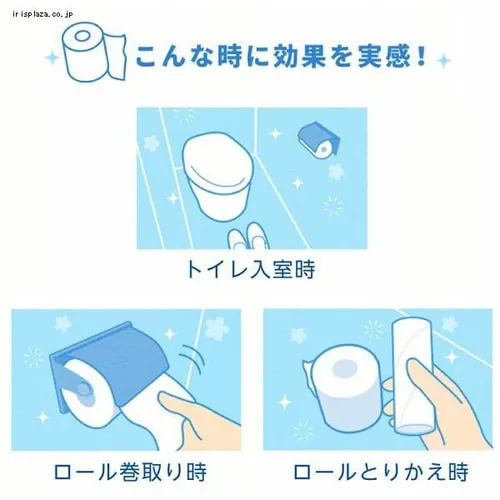 irisplaza.co.jp

こんな時に効果を実感!

トイレ入室時

ロール巻取り時

ロールとりかえ時