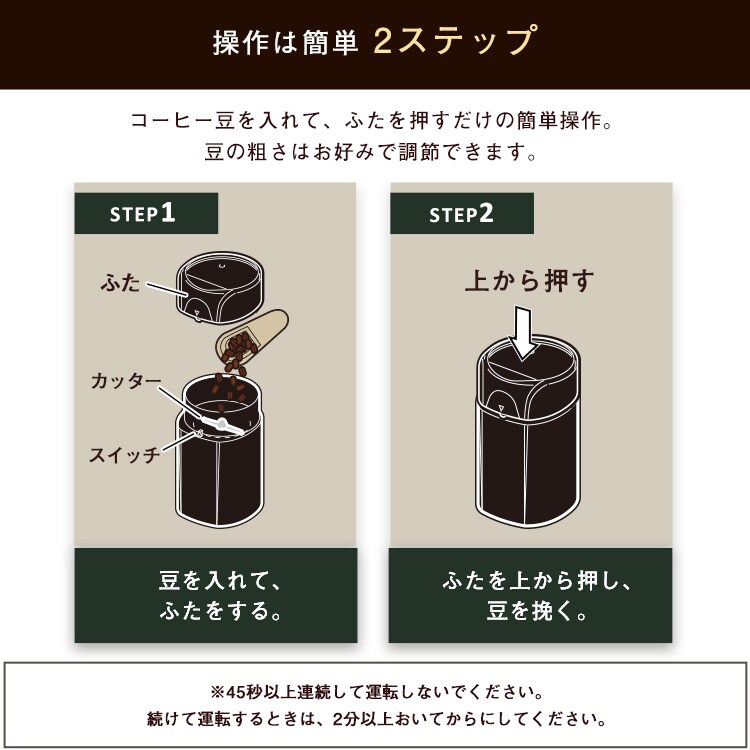 操作は簡単 2ステップ

コーヒー豆を入れて、ふたを押すだけの簡単操作。
豆の粗さはお好みで調節できます。

STEP1

ふた

カッター

スイッチ

豆を入れて、
ふたをする。

STEP2

上から押す

ふたを上から押し、
豆を挽く。

※45秒以上連続して運転しないでください。
続けて運転するときは、2分以上おいてからにしてください。