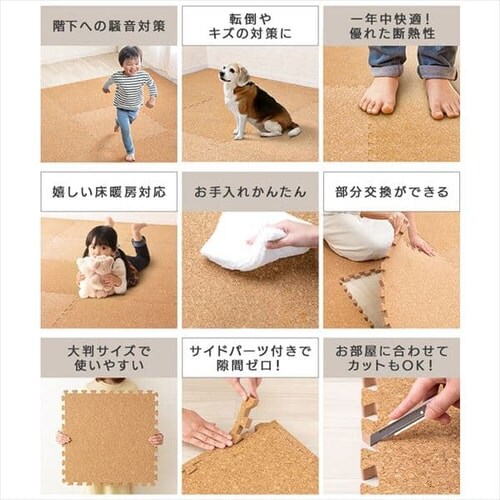 階下への騒音対策

転倒や
キズの対策に

一年中快適！
優れた断熱性

嬉しい床暖房対応

お手入れかんたん

部分交換ができる

大判サイズで
使いやすい

サイドパーツ付きで
隙間ゼロ！

お部屋に合わせて
カットもOK！