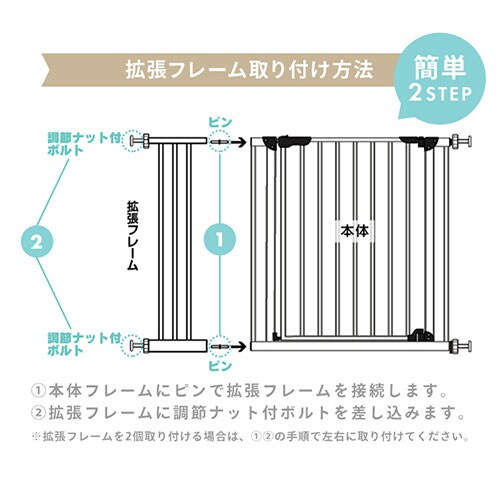 拡張フレーム取り付け方法

簡単
2STEP

調節ナット付ボルト

ピン

拡張フレーム

2

1

本体

調節ナット付ボルト

ピン

①本体フレームにピンで拡張フレームを接続します。
②拡張フレームに調節ナット付ボルトを差し込みます。

※拡張フレームを2個取り付ける場合は、①②の手順で左右に取り付けてください。