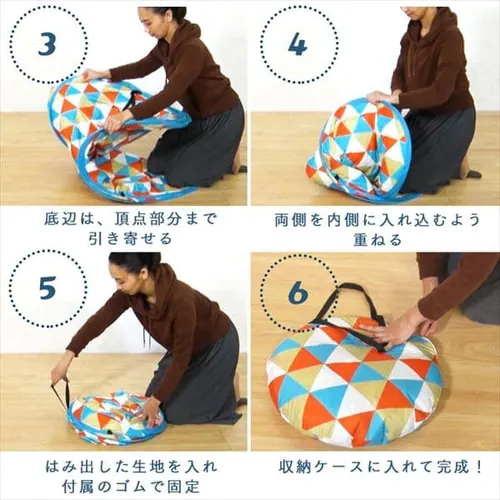 3

底辺は、頂点部分まで引き寄せる

4

両側を内側に入れ込むよう重ねる

5

はみ出した生地を入れ付属のゴムで固定

6

収納ケースに入れて完成！