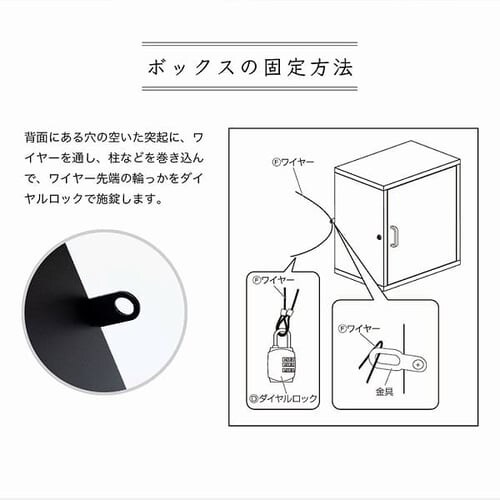 ボックスの固定方法

背面にある穴の空いた突起に、ワイヤーを通し、柱などを巻き込んで、ワイヤー先端の輪っかをダイヤルロックで施錠します。

Ⓕワイヤー

Ⓕワイヤー

Ⓖダイヤルロック

Ⓕワイヤー

金具