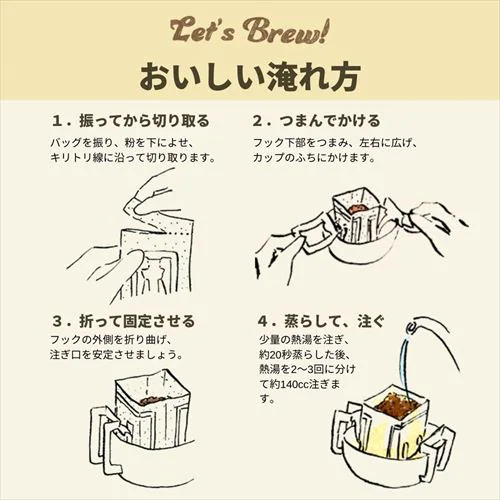 Let's Brew!

おいしい淹れ方

1．振ってから切り取る

バッグを振り、粉を下によせ、キリトリ線に沿って切り取ります。

2．つまんでかける

フック下部をつまみ、左右に広げ、カップのふちにかけます。

3．折って固定させる

フックの外側を折り曲げ、注ぎ口を安定させましょう。

4．蒸らして、注ぐ

少量の熱湯を注ぎ、約20秒蒸らした後、熱湯を2〜3回に分けて約140cc注ぎます。