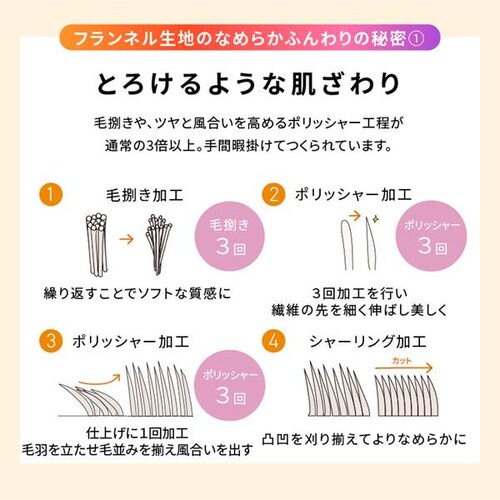 フランネル生地のなめらかふんわりの秘密①

とろけるような肌ざわり

毛捌きや、ツヤと風合いを高めるポリッシャー工程が通常の3倍以上。手間暇掛けてつくられています。

1 毛捌き加工

毛捌き
3回

繰り返すことでソフトな質感に

2 ポリッシャー加工

ポリッシャー
3回

3回加工を行い
繊維の先を細く伸ばし美しく

3 ポリッシャー加工

ポリッシャー
3回

仕上げに1回加工
毛羽を立たせ毛並みを揃え風合いを出す

4 シャーリング加工

カット

凸凹を刈り揃えてよりなめらかに