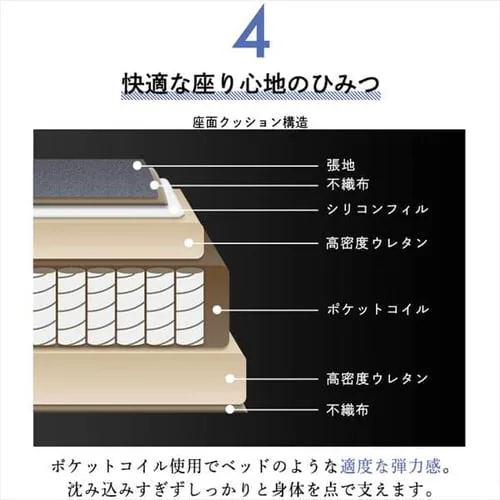 4

快適な座り心地のひみつ

座面クッション構造

張地
不織布
シリコンフィル
高密度ウレタン
ポケットコイル
高密度ウレタン
不織布

ポケットコイル使用でベッドのような適度な弾力感。
沈み込みすぎずしっかりと身体を点で支えます。