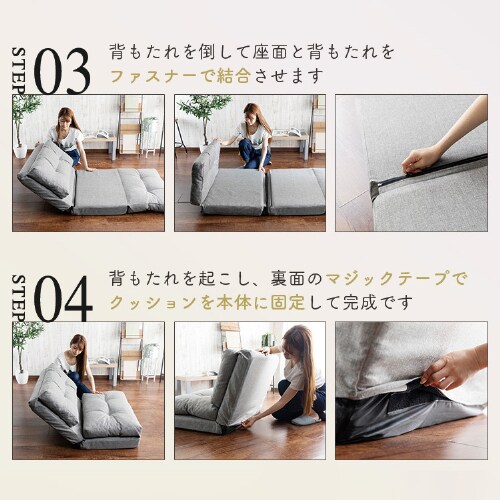 STEP 03
背もたれを倒して座面と背もたれをファスナーで結合させます

STEP 04
背もたれを起こし、裏面のマジックテープでクッションを本体に固定して完成です