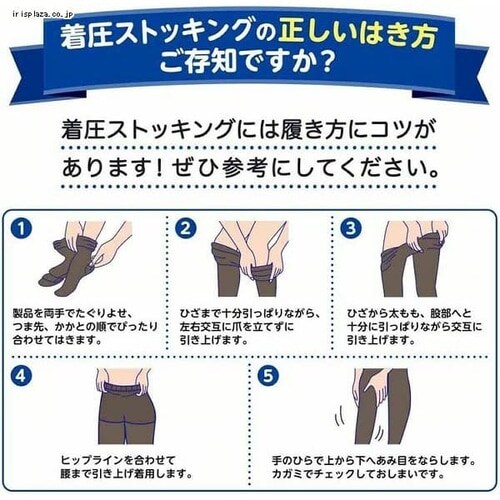 irisplaza.co.jp

着圧ストッキングの正しいはき方
ご存知ですか？

着圧ストッキングには履き方にコツがあります！ぜひ参考にしてください。

1
製品を両手でたぐりよせ、つま先、かかとの順でぴったり合わせてはきます。

2
ひざまで十分引っぱりながら、左右交互に爪を立てずに引き上げます。

3
ひざから太もも、股部へと十分に引っぱりながら交互に引き上げます。

4
ヒップラインを合わせて腰まで引き上げ着用します。

5
手のひらで上から下へあみ目をならします。カガミでチェックしておしまいです。