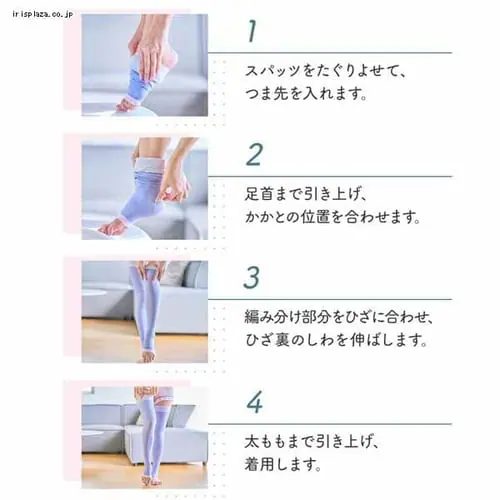 irisplaza.co.jp

1

スパッツをたぐりよせて、
つま先を入れます。

2

足首まで引き上げ、
かかとの位置を合わせます。

3

編み分け部分をひざに合わせ、
ひざ裏のしわを伸ばします。

4

太ももまで引き上げ、
着用します。