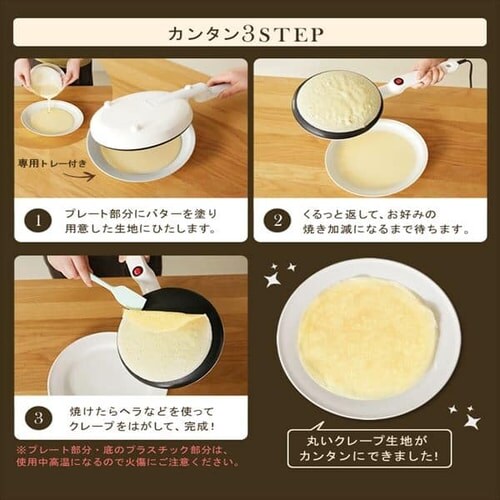 カンタン3STEP

専用トレー付き

1 プレート部分にバターを塗り用意した生地にひたします。

2 くるっと返して、お好みの焼き加減になるまで待ちます。

3 焼けたらヘラなどを使ってクレープをはがして、完成！

※プレート部分・底のプラスチック部分は、使用中高温になるので火傷にご注意ください。

丸いクレープ生地がカンタンにできました！