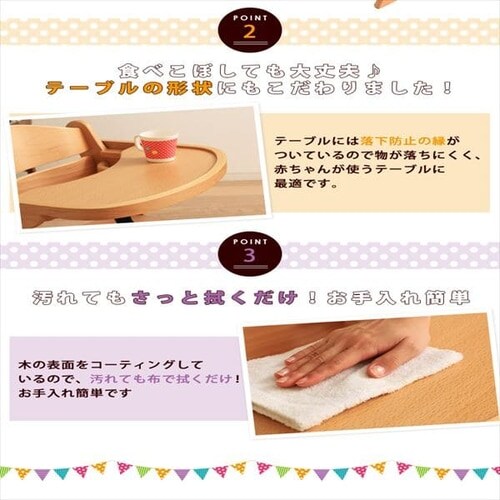 POINT
2

食べこぼしても大丈夫♪
テーブルの形状にもこだわりました！

テーブルには落下防止の縁がついているので物が落ちにくく、赤ちゃんが使うテーブルに最適です。

POINT
3

汚れてもさっと拭くだけ！お手入れ簡単

木の表面をコーティングしているので、汚れても布で拭くだけ！お手入れ簡単です