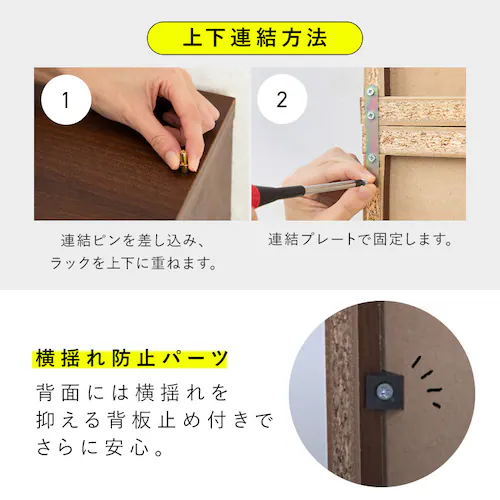 上下連結方法

1

連結ピンを差し込み、ラックを上下に重ねます。

2

連結プレートで固定します。

横揺れ防止パーツ

背面には横揺れを抑える背板止め付きでさらに安心。