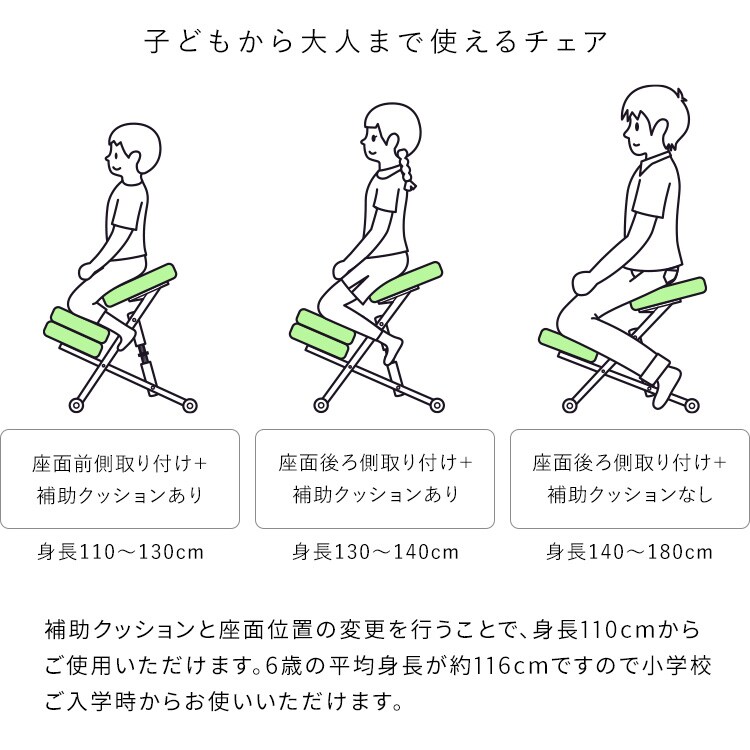 子どもから大人まで使えるチェア

座面前側取り付け+
補助クッションあり

身長110〜130cm

座面後ろ側取り付け+
補助クッションあり

身長130〜140cm

座面後ろ側取り付け+
補助クッションなし

身長140〜180cm

補助クッションと座面位置の変更を行うことで、身長110cmからご使用いただけます。6歳の平均身長が約116cmですので小学校ご入学時からお使いいただけます。