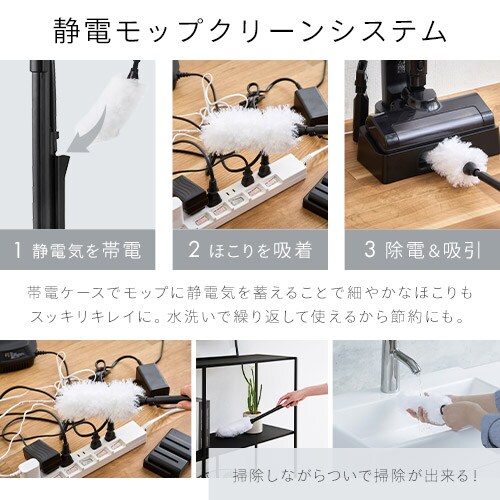 静電モップクリーンシステム

1 静電気を帯電

2 ほこりを吸着

3 除電&吸引

帯電ケースでモップに静電気を蓄えることで細やかなほこりもスッキリキレイに。水洗いで繰り返して使えるから節約にも。

掃除しながらついで掃除が出来る！