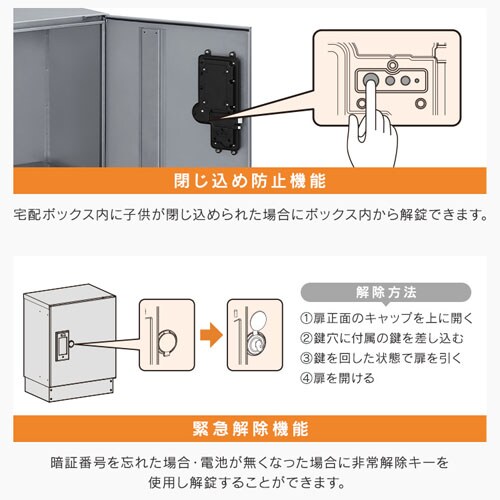 閉じ込め防止機能

宅配ボックス内に子供が閉じ込められた場合にボックス内から解錠できます。

解除方法

①扉正面のキャップを上に開く
②鍵穴に付属の鍵を差し込む
③鍵を回した状態で扉を引く
④扉を開ける

緊急解除機能

暗証番号を忘れた場合・電池が無くなった場合に非常解除キーを使用し解錠することができます。