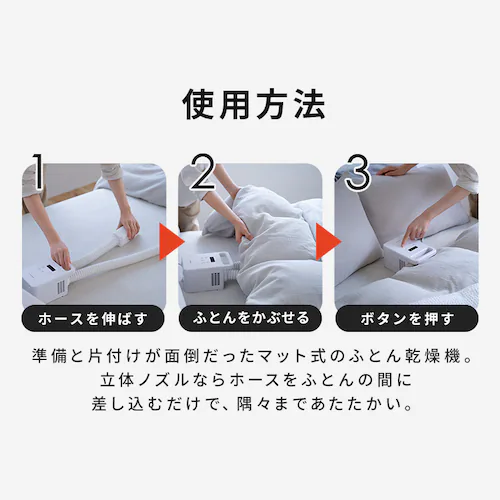 使用方法

1
ホースを伸ばす

2
ふとんをかぶせる

3
ボタンを押す

準備と片付けが面倒だったマット式のふとん乾燥機。
立体ノズルならホースをふとんの間に
差し込むだけで、隅々まであたたかい。