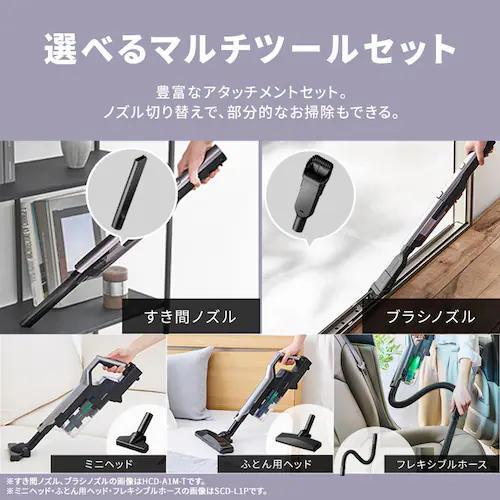 選べるマルチツールセット

豊富なアタッチメントセット。
ノズル切り替えで、部分的なお掃除もできる。

すき間ノズル

ブラシノズル

ミニヘッド

ふとん用ヘッド

フレキシブルホース

※すき間ノズル、ブラシノズルの画像はHCD-A1M-Tです。
※ミニヘッド・ふとん用ヘッド・フレキシブルホースの画像はSCD-L1Pです。