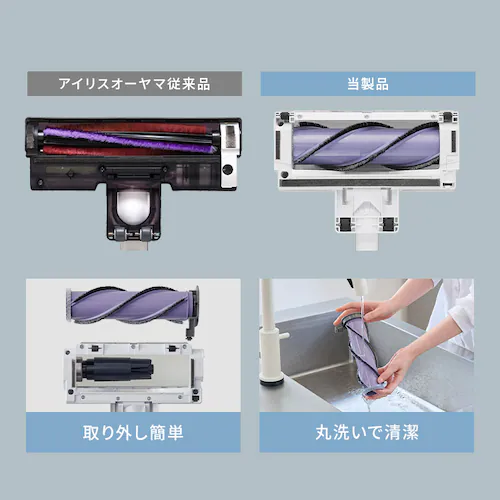 アイリスオーヤマ従来品

当製品

取り外し簡単

丸洗いで清潔