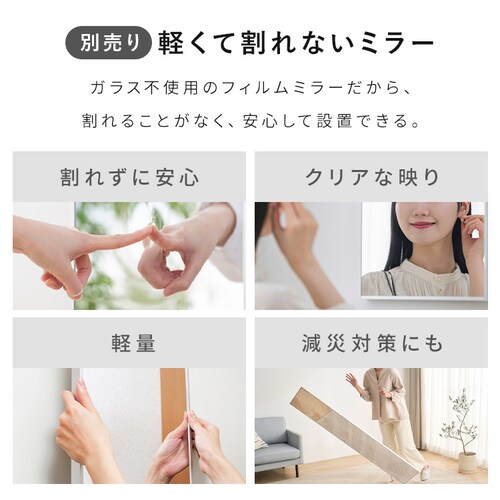 別売り 軽くて割れないミラー

ガラス不使用のフィルムミラーだから、
割れることがなく、安心して設置できる。

割れずに安心

クリアな映り

軽量

減災対策にも