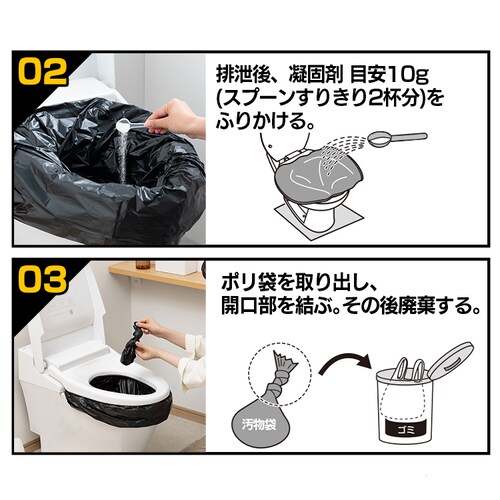 02

排泄後、凝固剤 目安10g (スプーンすりきり2杯分)をふりかける。

03

ポリ袋を取り出し、開口部を結ぶ。その後廃棄する。

汚物袋

ゴミ