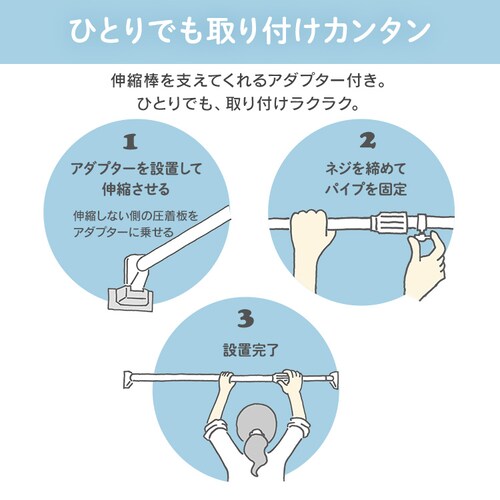 ひとりでも取り付けカンタン

伸縮棒を支えてくれるアダプター付き。
ひとりでも、取り付けラクラク。

1

アダプターを設置して伸縮させる

伸縮しない側の圧着板をアダプターに乗せる

2

ネジを締めてパイプを固定

3

設置完了