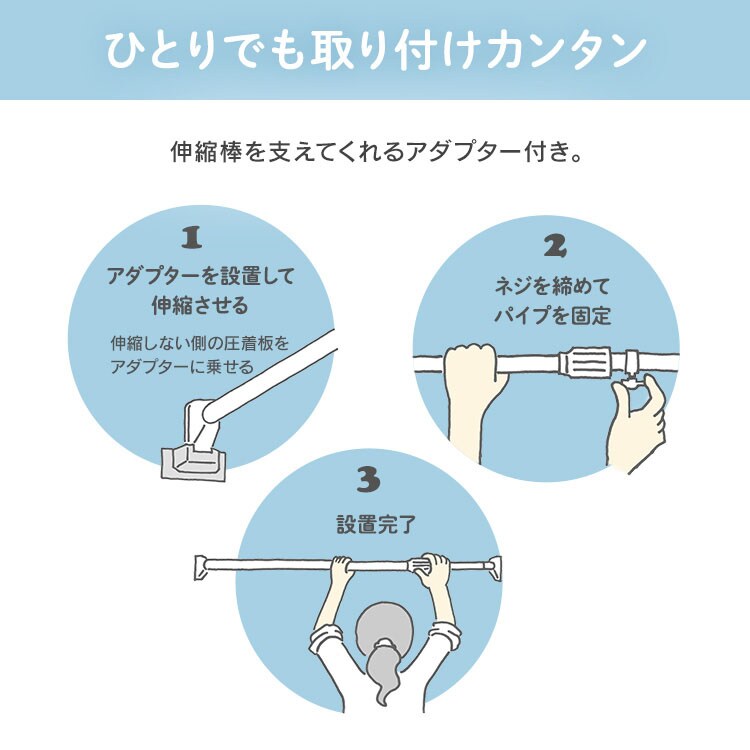 ひとりでも取り付けカンタン

伸縮棒を支えてくれるアダプター付き。

1
アダプターを設置して伸縮させる
伸縮しない側の圧着板をアダプターに乗せる

2
ネジを締めてパイプを固定

3
設置完了