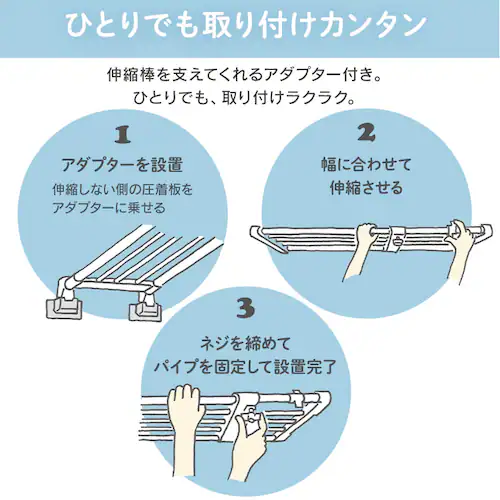 ひとりでも取り付けカンタン

伸縮棒を支えてくれるアダプター付き。
ひとりでも、取り付けラクラク。

1
アダプターを設置
伸縮しない側の圧着板を
アダプターに乗せる

2
幅に合わせて
伸縮させる

3
ネジを締めて
パイプを固定して設置完了