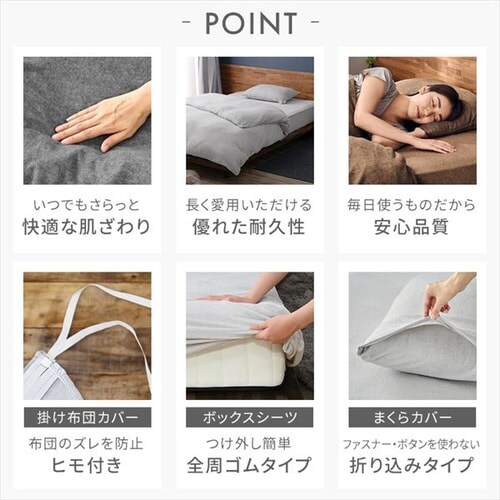 - POINT -

いつでもさらっと
快適な肌ざわり

長く愛用いただける
優れた耐久性

毎日使うものだから
安心品質

掛け布団カバー
布団のズレを防止
ヒモ付き

ボックスシーツ
つけ外し簡単
全周ゴムタイプ

まくらカバー
ファスナー・ボタンを使わない
折り込みタイプ