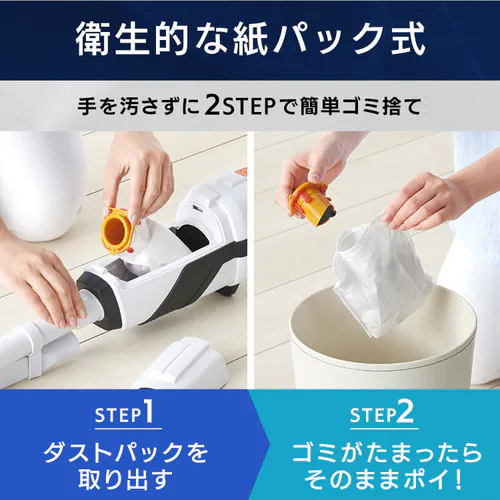 衛生的な紙パック式

手を汚さずに2STEPで簡単ゴミ捨て

STEP1
ダストパックを取り出す

STEP2
ゴミがたまったらそのままポイ!