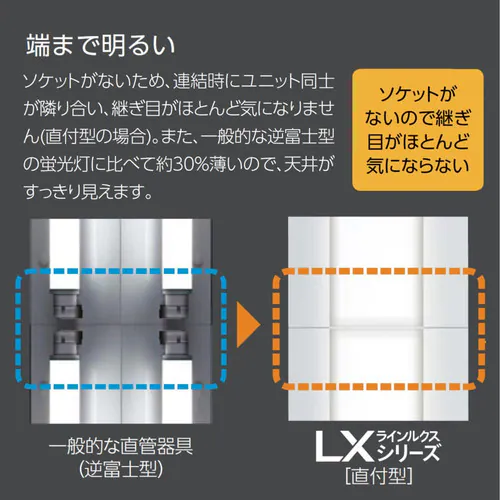 端まで明るい

ソケットがないため、連結時にユニット同士が隣り合い、継ぎ目がほとんど気になりません(直付型の場合)。また、一般的な逆富士型の蛍光灯に比べて約30%薄いので、天井がすっきり見えます。

ソケットがないので継ぎ目がほとんど気にならない

一般的な直管器具
(逆富士型)

LX ラインルクス シリーズ
[直付型]