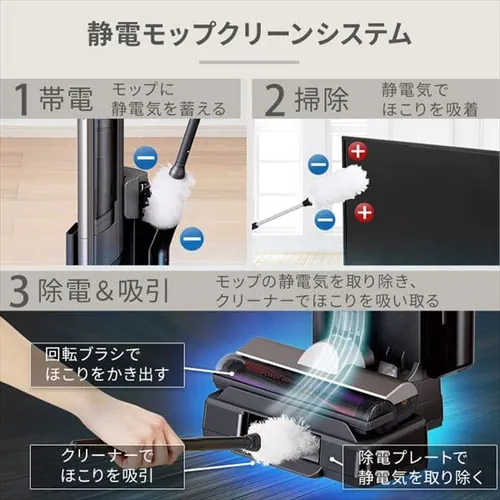 静電モップクリーンシステム

1 帯電 モップに静電気を蓄える

2 掃除 静電気でほこりを吸着

3 除電&吸引 モップの静電気を取り除き、クリーナーでほこりを吸い取る

回転ブラシでほこりをかき出す

クリーナーでほこりを吸引

除電プレートで静電気を取り除く