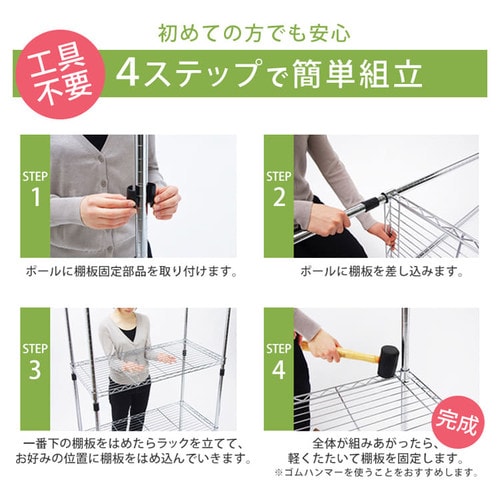 初めての方でも安心

工具不要

4ステップで簡単組立

STEP 1

ポールに棚板固定部品を取り付けます。

STEP 2

ポールに棚板を差し込みます。

STEP 3

一番下の棚板をはめたらラックを立てて、お好みの位置に棚板をはめ込んでいきます。

STEP 4

完成

全体が組みあがったら、軽くたたいて棚板を固定します。
※ゴムハンマーを使うことをおすすめします。