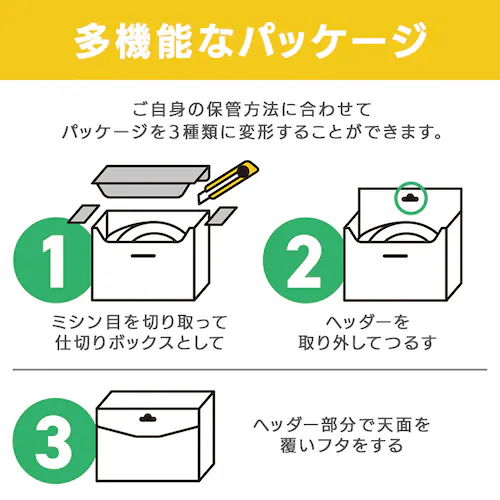 多機能なパッケージ

ご自身の保管方法に合わせて
パッケージを3種類に変形することができます。

1

ミシン目を切り取って
仕切りボックスとして

2

ヘッダーを
取り外してつるす

3

ヘッダー部分で天面を
覆いフタをする