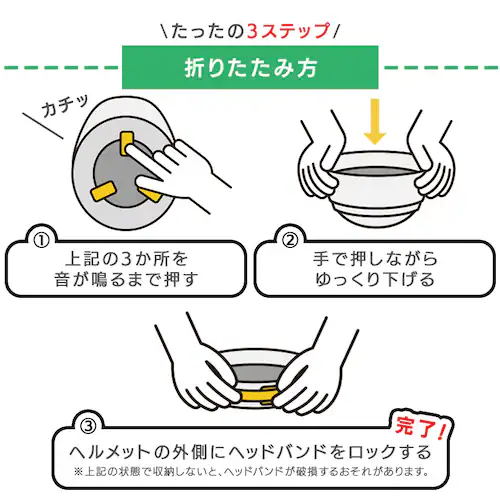 \たったの3ステップ/

折りたたみ方

カチッ

①
上記の3か所を
音が鳴るまで押す

②
手で押しながら
ゆっくり下げる

③
完了!
ヘルメットの外側にヘッドバンドをロックする
※上記の状態で収納しないと、ヘッドバンドが破損するおそれがあります。