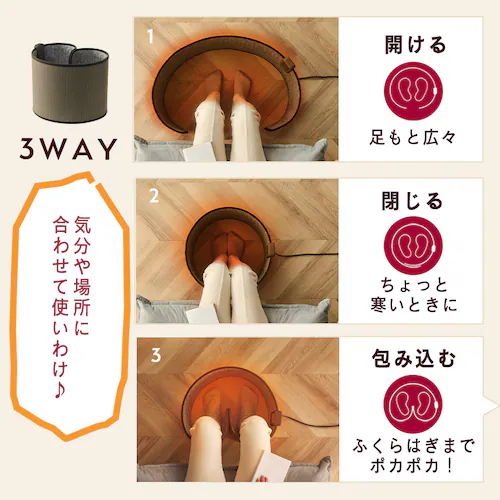 3WAY

気分や場所に合わせて使いわけ♪

1

開ける

足もと広々

2

閉じる

ちょっと寒いときに

3

包み込む

ふくらはぎまでポカポカ！