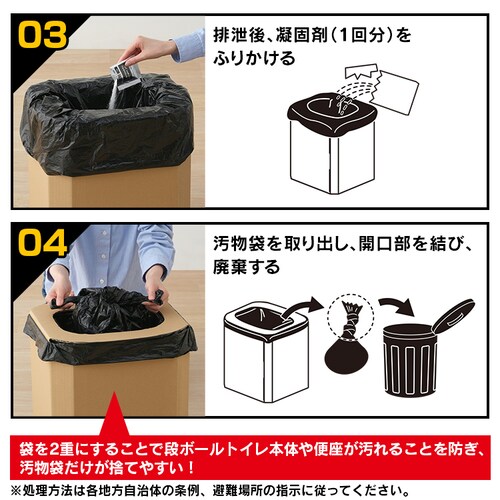 03

排泄後、凝固剤（1回分）をふりかける

04

汚物袋を取り出し、開口部を結び、廃棄する

袋を2重にすることで段ボールトイレ本体や便座が汚れることを防ぎ、汚物袋だけが捨てやすい！

※処理方法は各地方自治体の条例、避難場所の指示に従ってください。