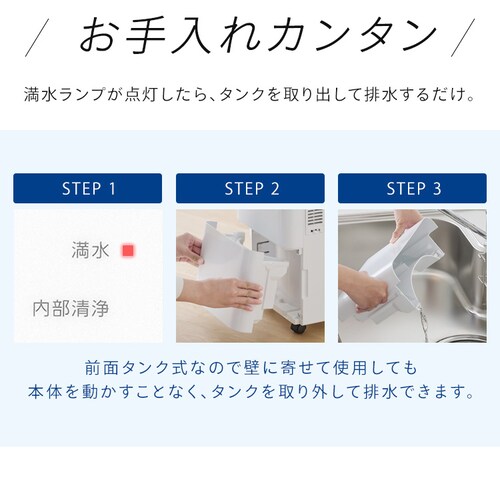 / お手入れカンタン /

満水ランプが点灯したら、タンクを取り出して排水するだけ。

STEP 1

満水

内部清浄

STEP 2

STEP 3

前面タンク式なので壁に寄せて使用しても
本体を動かすことなく、タンクを取り外して排水できます。