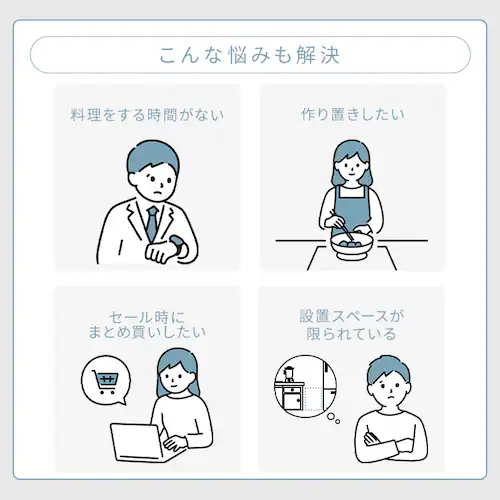 こんな悩みも解決

料理をする時間がない

作り置きしたい

セール時に
まとめ買いしたい

設置スペースが
限られている