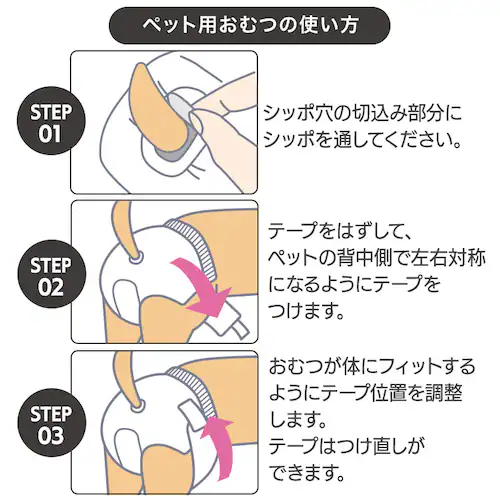 ペット用おむつの使い方

STEP 01

シッポ穴の切込み部分にシッポを通してください。

STEP 02

テープをはずして、ペットの背中側で左右対称になるようにテープをつけます。

STEP 03

おむつが体にフィットするようにテープ位置を調整します。
テープはつけ直しができます。