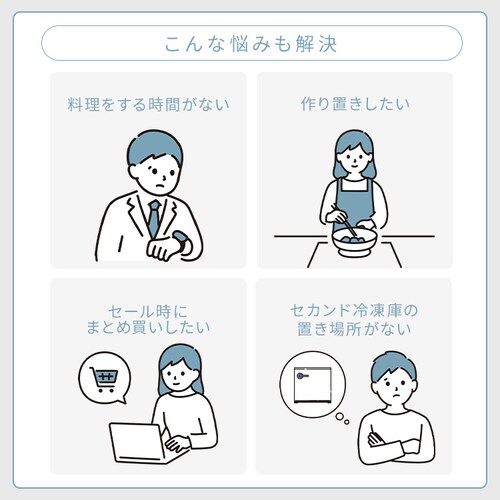 こんな悩みも解決

料理をする時間がない

作り置きしたい

セール時に
まとめ買いしたい

セカンド冷凍庫の
置き場所がない