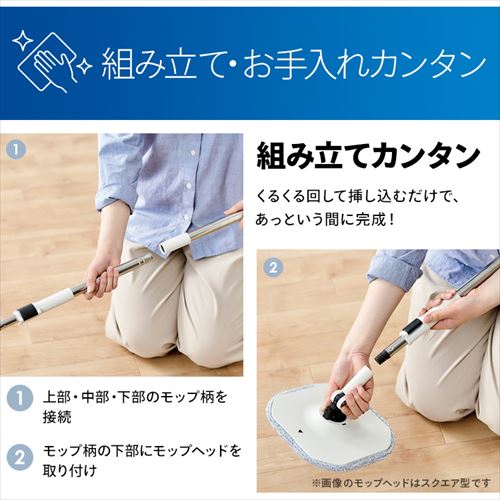 組み立て・お手入れカンタン

1

組み立てカンタン

くるくる回して挿し込むだけで、あっという間に完成！

2

1 上部・中部・下部のモップ柄を接続

2 モップ柄の下部にモップヘッドを取り付け

※画像のモップヘッドはスクエア型です