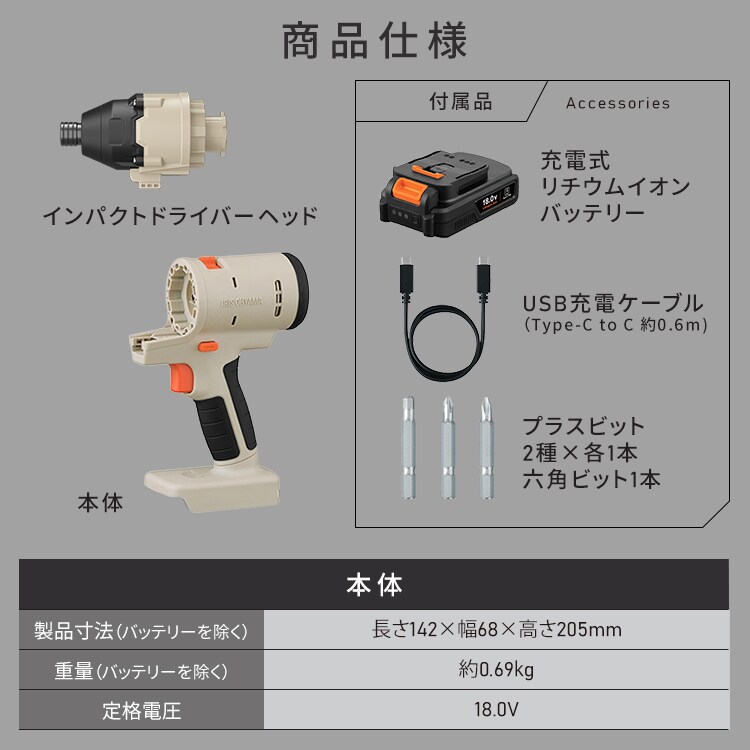 商品仕様

インパクトドライバーヘッド

IRIS OHYAMA

本体

付属品 Accessories

18.0V

充電式
リチウムイオン
バッテリー

USB充電ケーブル
(Type-C to C 約0.6m)

プラスビット
2種×各1本
六角ビット1本

| 本体 | |
|---|---|
| 製品寸法(バッテリーを除く) | 長さ142×幅68×高さ205mm |
| 重量(バッテリーを除く) | 約0.69kg |
| 定格電圧 | 18.0V |