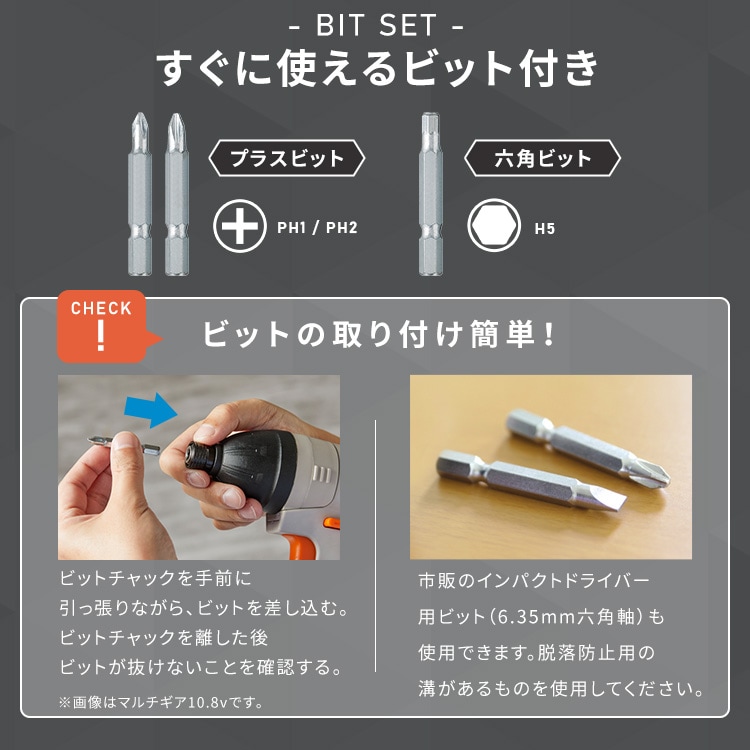 - BIT SET -
すぐに使えるビット付き

プラスビット
PH1 / PH2

六角ビット
H5

CHECK
!
ビットの取り付け簡単!

ビットチャックを手前に引っ張りながら、ビットを差し込む。ビットチャックを離した後ビットが抜けないことを確認する。

※画像はマルチギア10.8vです。

市販のインパクトドライバー用ビット(6.35mm六角軸)も使用できます。脱落防止用の溝があるものを使用してください。