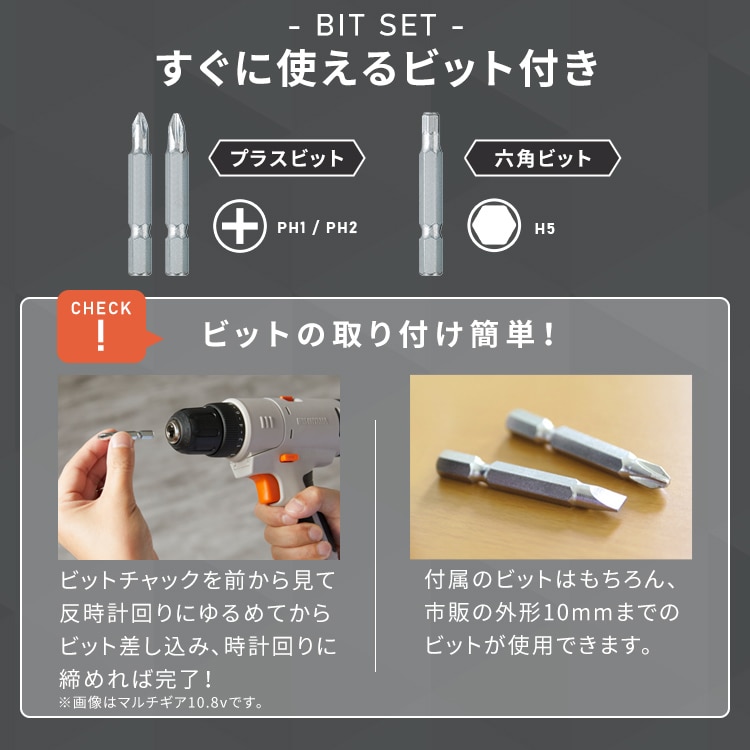 - BIT SET -
すぐに使えるビット付き

プラスビット
PH1 / PH2

六角ビット
H5

CHECK
!
ビットの取り付け簡単！

ビットチャックを前から見て反時計回りにゆるめてからビット差し込み、時計回りに締めれば完了！
※画像はマルチギア10.8vです。

付属のビットはもちろん、市販の外形10mmまでのビットが使用できます。